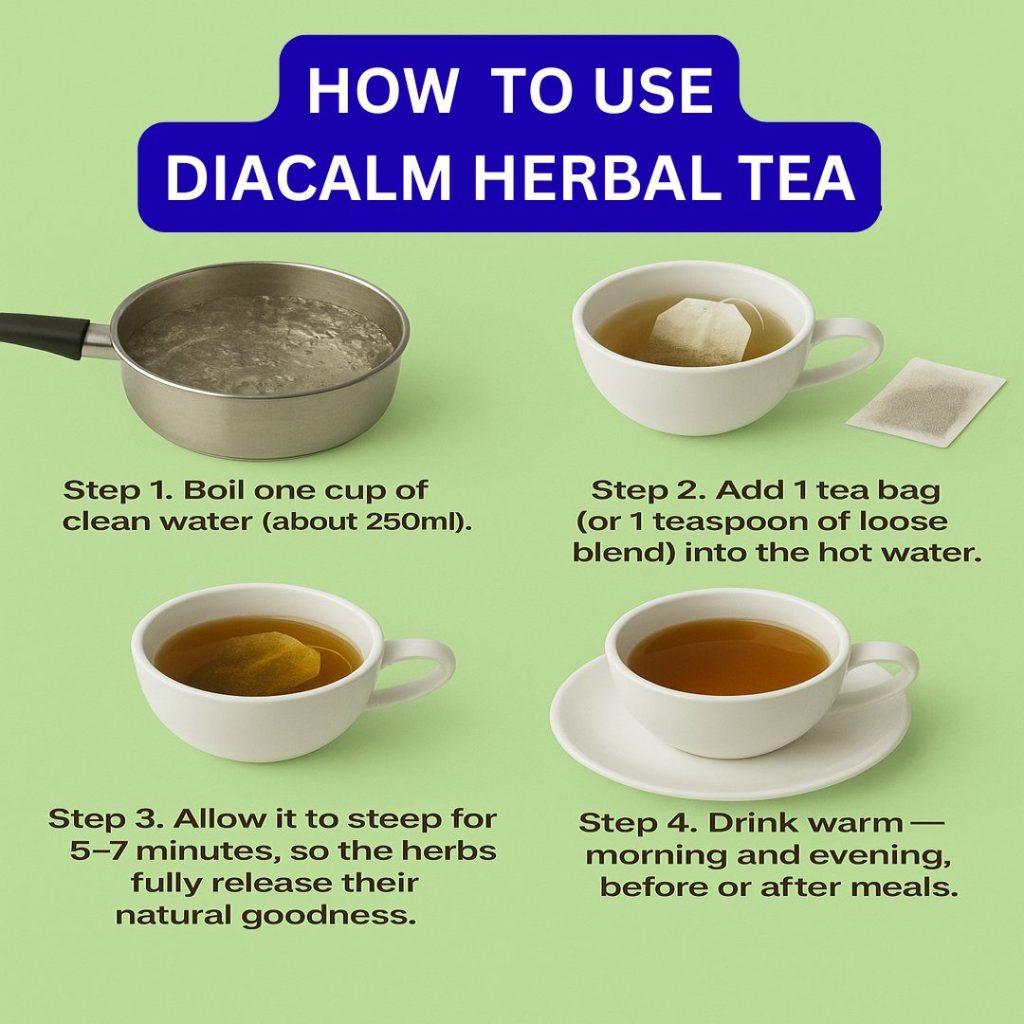 HOW TO USE
DIACALM HERBAL TEA

Step 1. Boil one cup of clean water (about 250ml).

Step 2. Add 1 tea bag (or 1 teaspoon of loose blend) into the hot water.

Step 3. Allow it to steep for 5–7 minutes, so the herbs fully release their natural goodness.

Step 4. Drink warm — morning and evening, before or after meals.